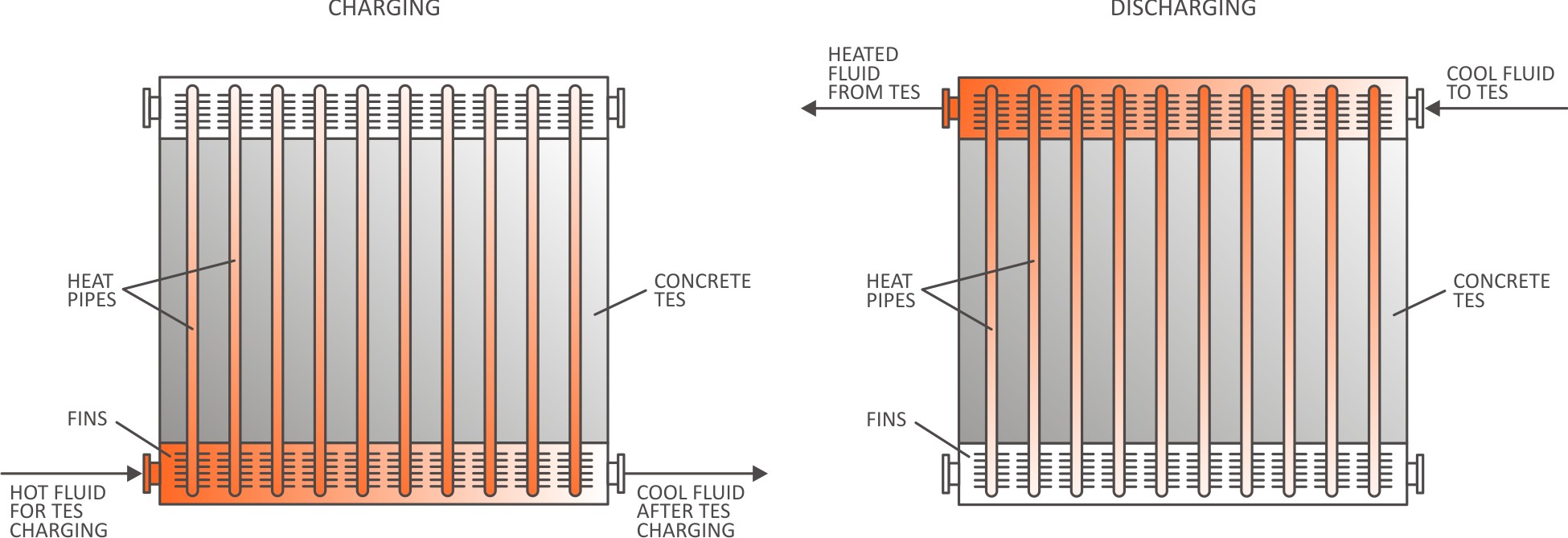 CHARGING

HEAT PIPES

CONCRETE TES

FINS

HOT FLUID FOR TES CHARGING

COOL FLUID AFTER TES CHARGING

DISCHARGING

HEATED FLUID FROM TES

COOL FLUID TO TES

HEAT PIPES

CONCRETE TES

FINS