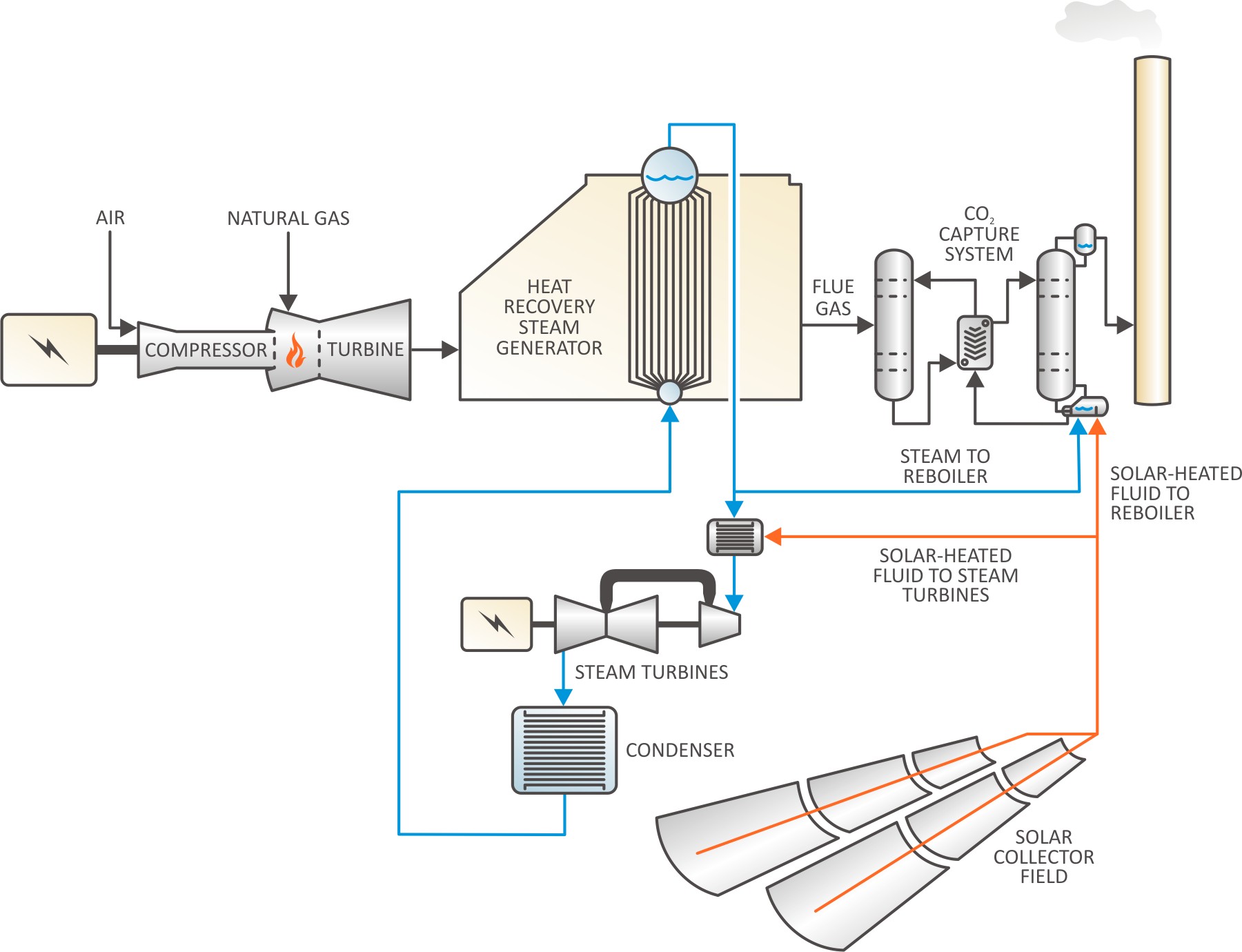 AIR

NATURAL GAS

COMPRESSOR

TURBINE

HEAT RECOVERY STEAM GENERATOR

FLUE GAS

$CO_2$ CAPTURE SYSTEM

STEAM TO REBOILER

SOLAR-HEATED FLUID TO REBOILER

SOLAR-HEATED FLUID TO STEAM TURBINES

STEAM TURBINES

CONDENSER

SOLAR COLLECTOR FIELD